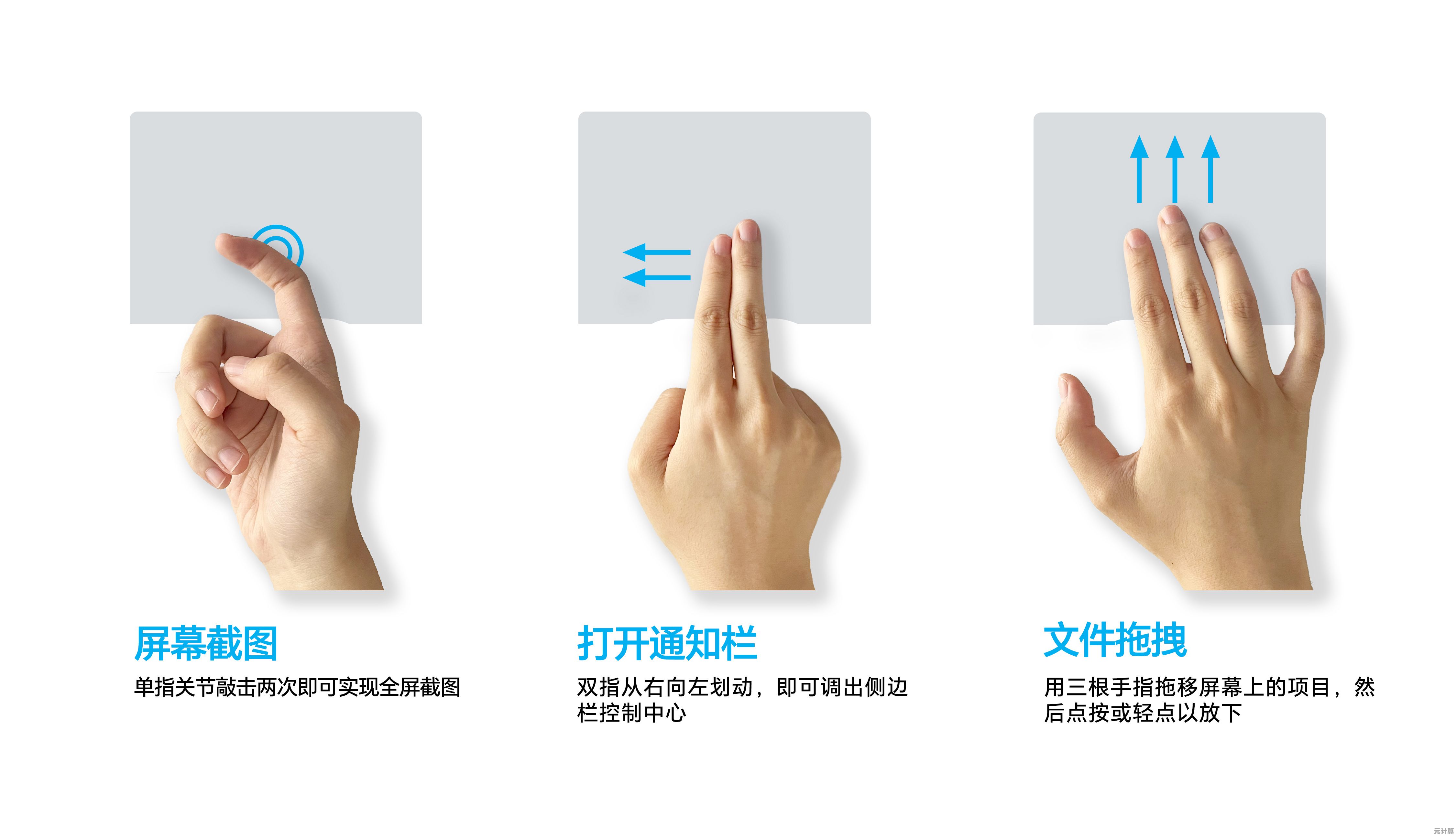 屏幕截图

单指关节敲击两次即可实现全屏截图

打开通知栏

双指从右向左划动，即可调出侧边栏控制中心

文件拖拽

用三根手指拖移屏幕上的项目，然后点按或轻点以放下

元计算