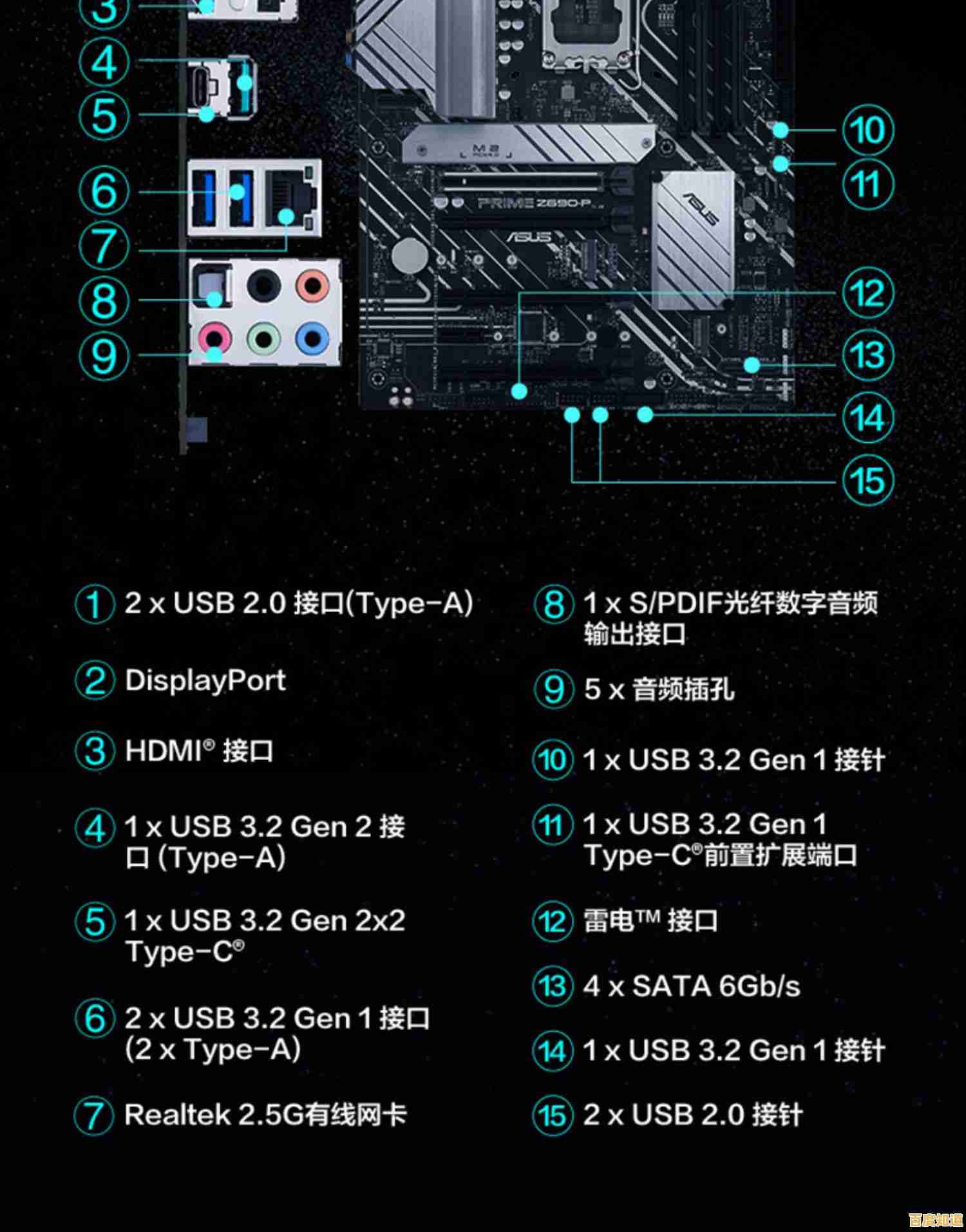 3
4
5
6
7
8
9

M.2
PRIME Z690-P
ASUS
ASUS

10
11
12
13
14
15

① 2 x USB 2.0 接口(Type-A)

② DisplayPort

③ HDMI® 接口

④ 1 x USB 3.2 Gen 2 接口 (Type-A)

⑤ 1 x USB 3.2 Gen 2x2 Type-C®

⑥ 2 x USB 3.2 Gen 1 接口 (2 x Type-A)

⑦ Realtek 2.5G有线网卡

⑧ 1 x S/PDIF光纤数字音频输出接口

⑨ 5 x 音频插孔

⑩ 1 x USB 3.2 Gen 1 接针

⑪ 1 x USB 3.2 Gen 1 Type-C®前置扩展端口

⑫ 雷电™ 接口

⑬ 4 x SATA 6Gb/s

⑭ 1 x USB 3.2 Gen 1 接针

⑮ 2 x USB 2.0 接针

百度知道